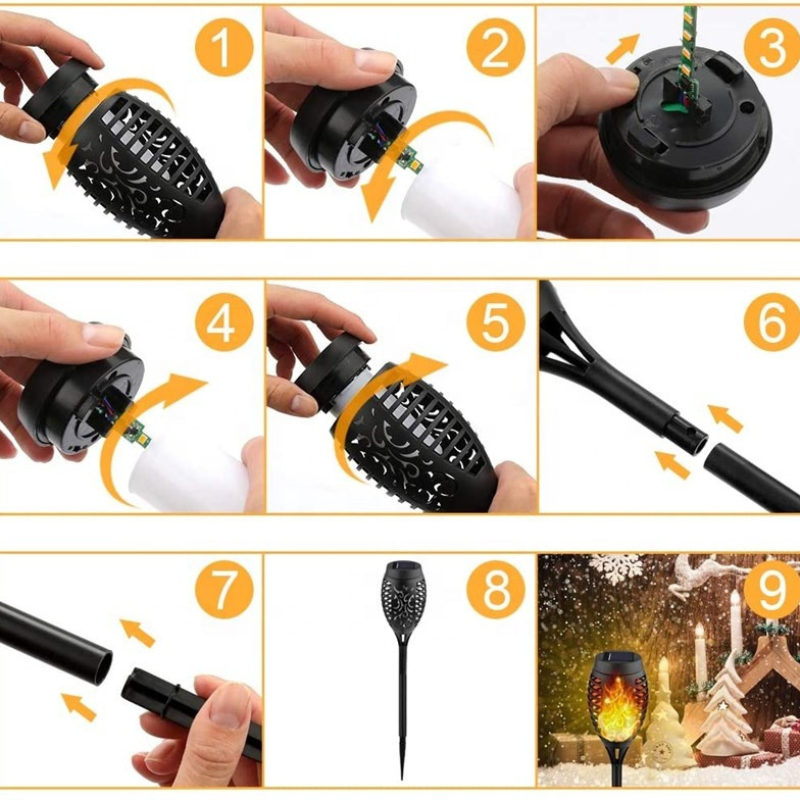 1

2

3

4

5

6

7

8

9